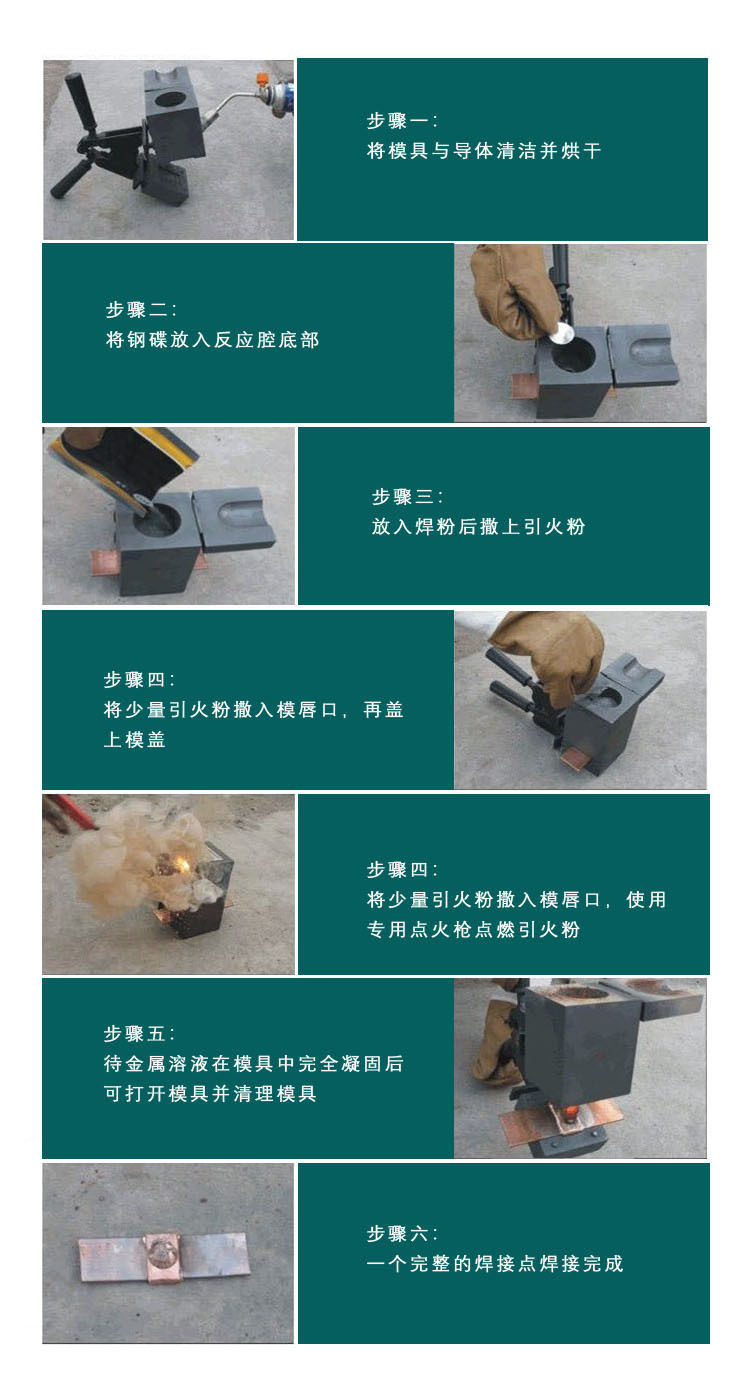 步骤一：
将模具与导体清洁并烘干

步骤二：
将钢碟放入反应腔底部

步骤三：
放入焊粉后撒上引火粉

步骤四：
将少量引火粉撒入模唇口，再盖上模盖

步骤四：
将少量引火粉撒入模唇口，使用专用点火枪点燃引火粉

步骤五：
待金属溶液在模具中完全凝固后可打开模具并清理模具

步骤六：
一个完整的焊接点焊接完成